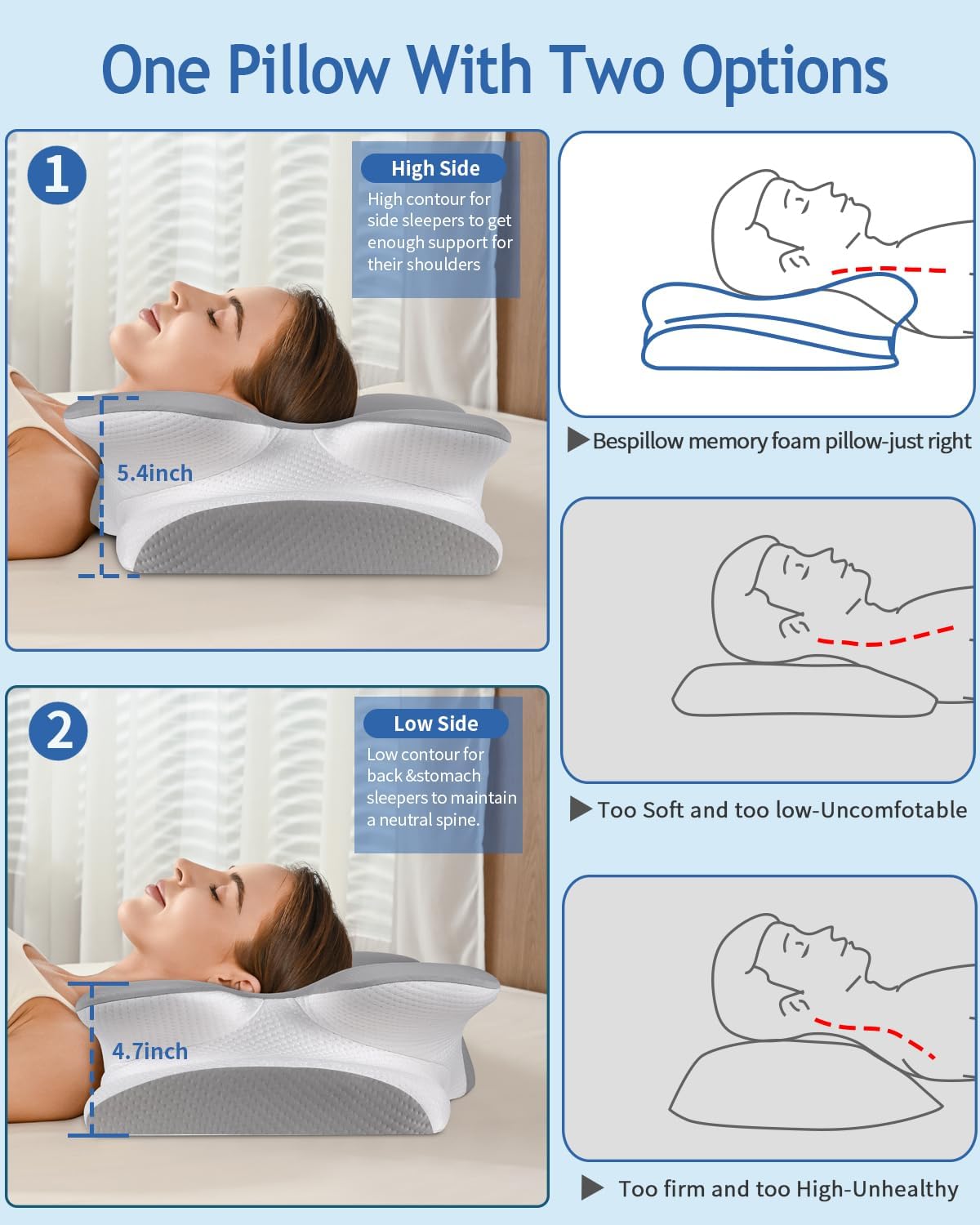 One Pillow With Two Options

1

High Side

High contour for side sleepers to get enough support for their shoulders

5.4inch

2

Low Side

Low contour for back &stomach sleepers to maintain a neutral spine.

4.7inch

▶ Bespillow memory foam pillow-just right

▶ Too Soft and too low-Uncomfotable

▶ Too firm and too High-Unhealthy